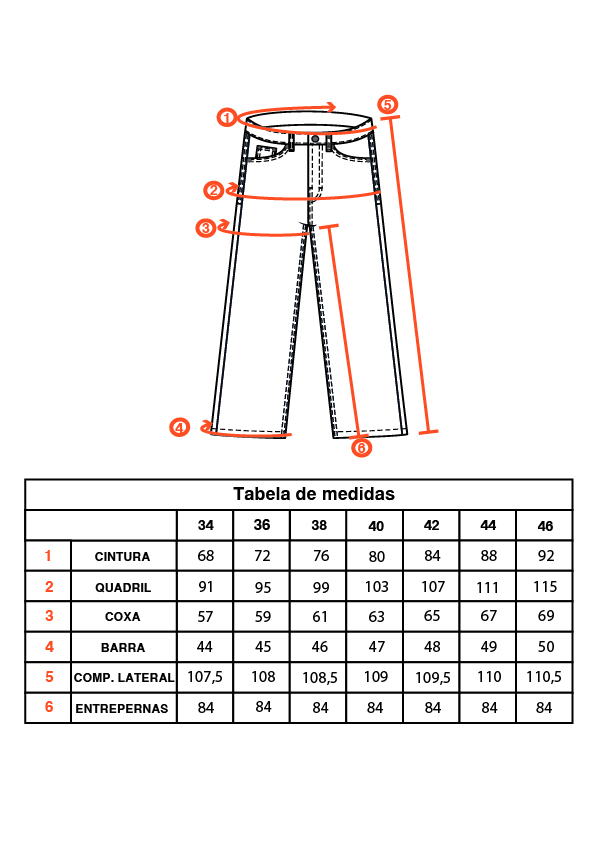 1
5
2
3
4
6

Tabela de medidas

| | | 34 | 36 | 38 | 40 | 42 | 44 | 46 |
|---|---|---|---|---|---|---|---|---|
| 1 | CINTURA | 68 | 72 | 76 | 80 | 84 | 88 | 92 |
| 2 | QUADRIL | 91 | 95 | 99 | 103 | 107 | 111 | 115 |
| 3 | COXA | 57 | 59 | 61 | 63 | 65 | 67 | 69 |
| 4 | BARRA | 44 | 45 | 46 | 47 | 48 | 49 | 50 |
| 5 | COMP. LATERAL | 107,5 | 108 | 108,5 | 109 | 109,5 | 110 | 110,5 |
| 6 | ENTREPERNAS | 84 | 84 | 84 | 84 | 84 | 84 | 84 |